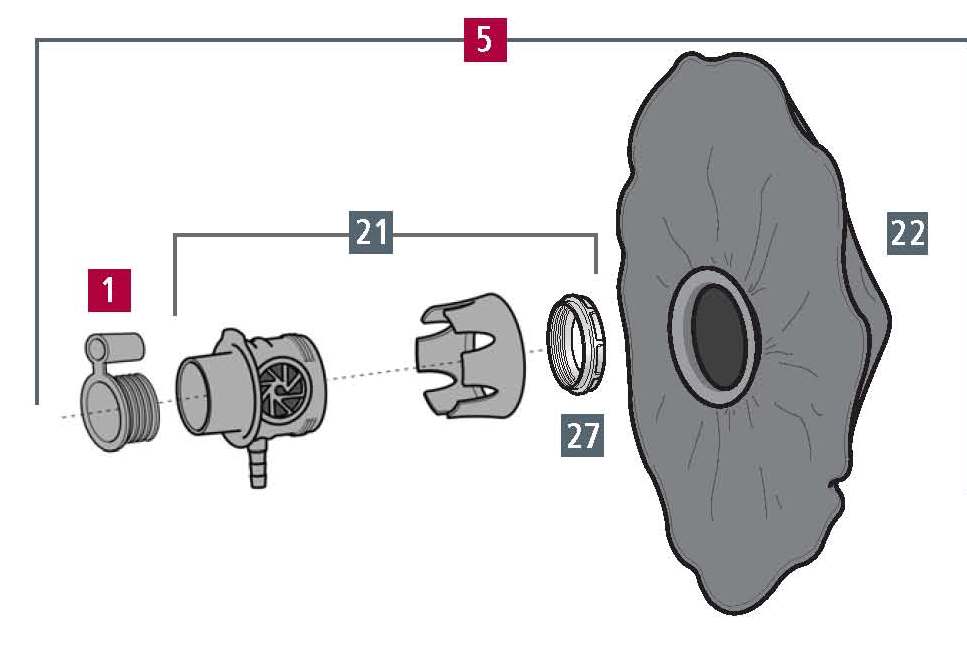 5

21

22

1

27